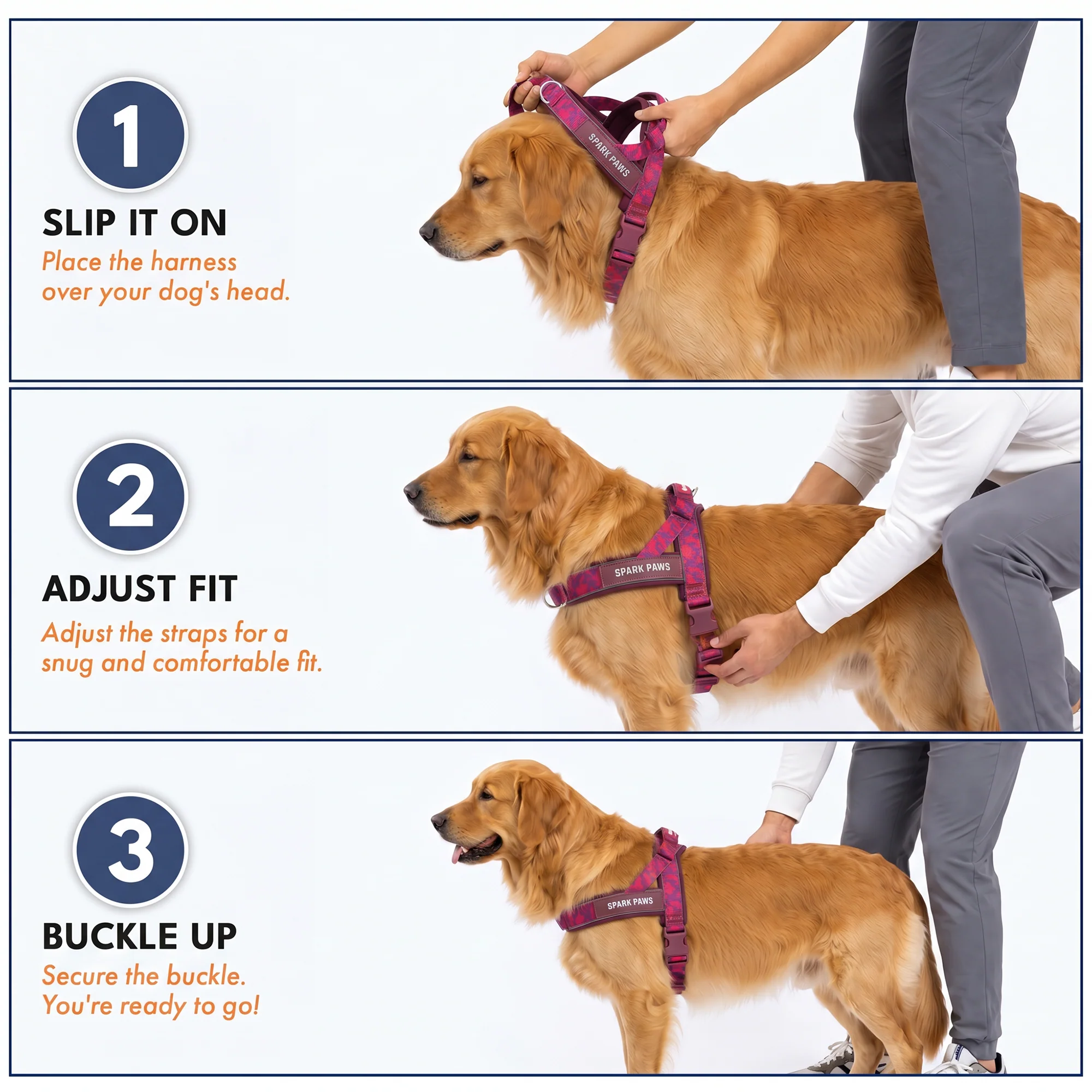 1

SLIP IT ON

Place the harness over your dog's head.

SPARK PAWS

2

ADJUST FIT

Adjust the straps for a snug and comfortable fit.

SPARK PAWS

3

BUCKLE UP

Secure the buckle. You're ready to go!

SPARK PAWS